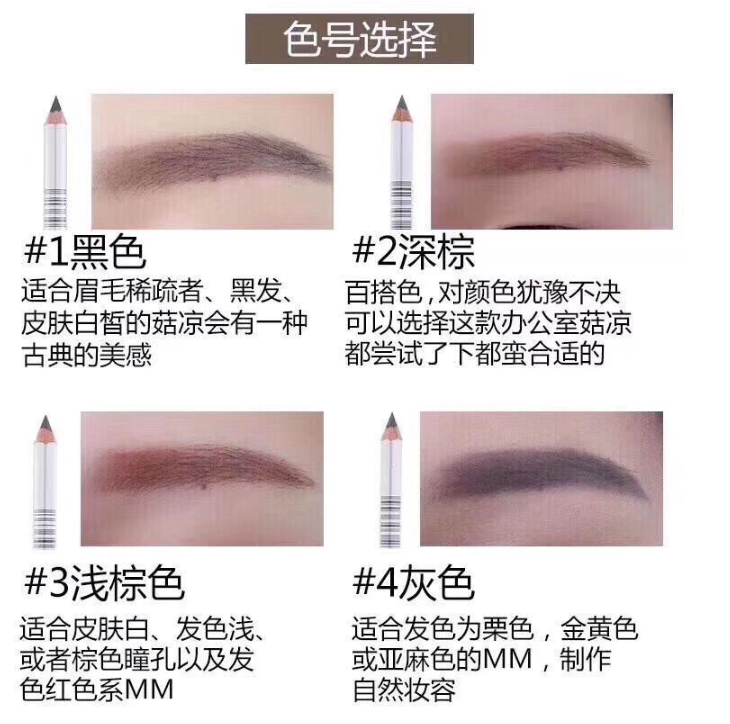 色号选择

#1黑色
适合眉毛稀疏者、黑发、皮肤白皙的菇凉会有一种古典的美感

#2深棕
百搭色，对颜色犹豫不决可以选择这款办公室菇凉都尝试了下都蛮合适的

#3浅棕色
适合皮肤白、发色浅、或者棕色瞳孔以及发色红色系MM

#4灰色
适合发色为栗色，金黄色或亚麻色的MM，制作自然妆容